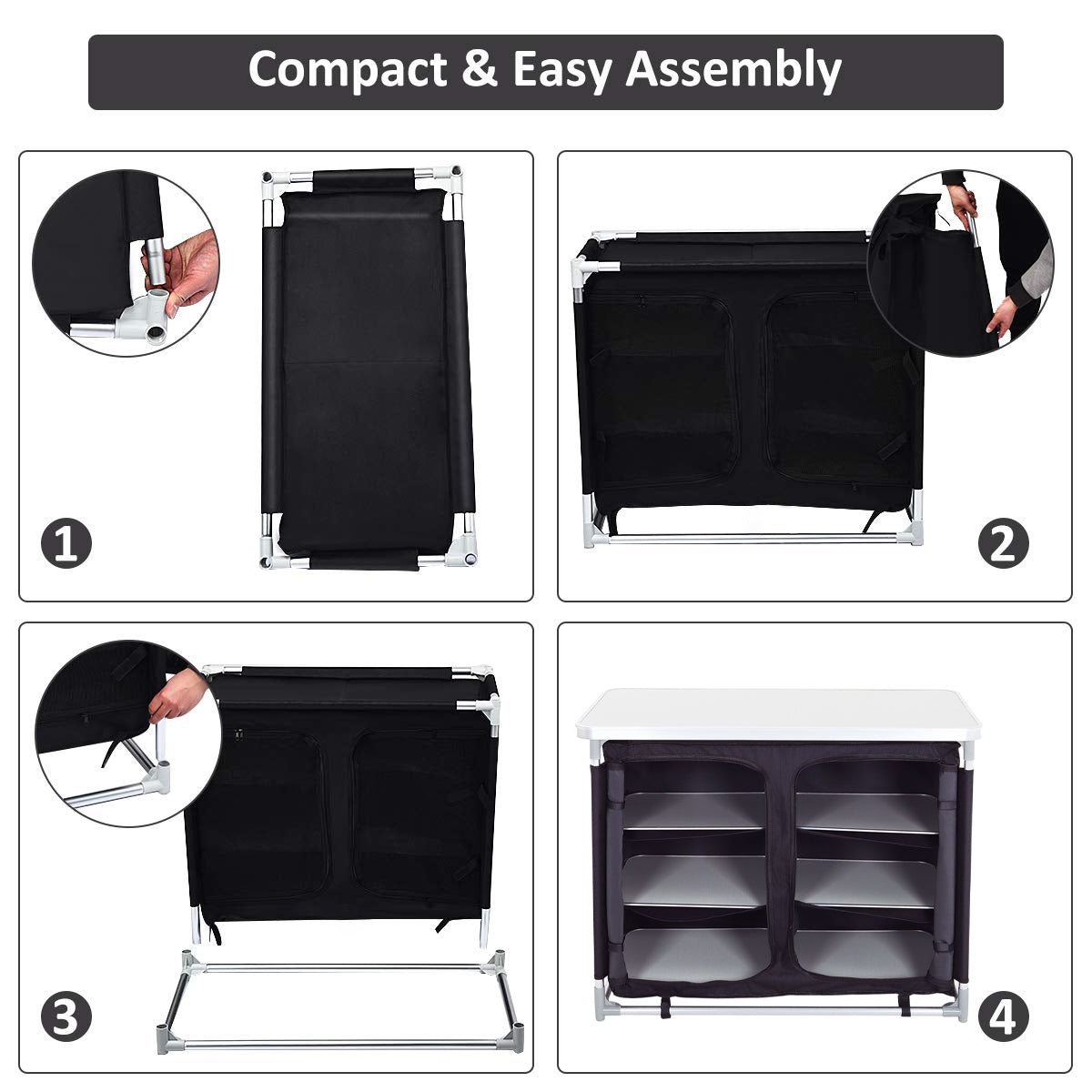 Compact & Easy Assembly

1

2

3

4