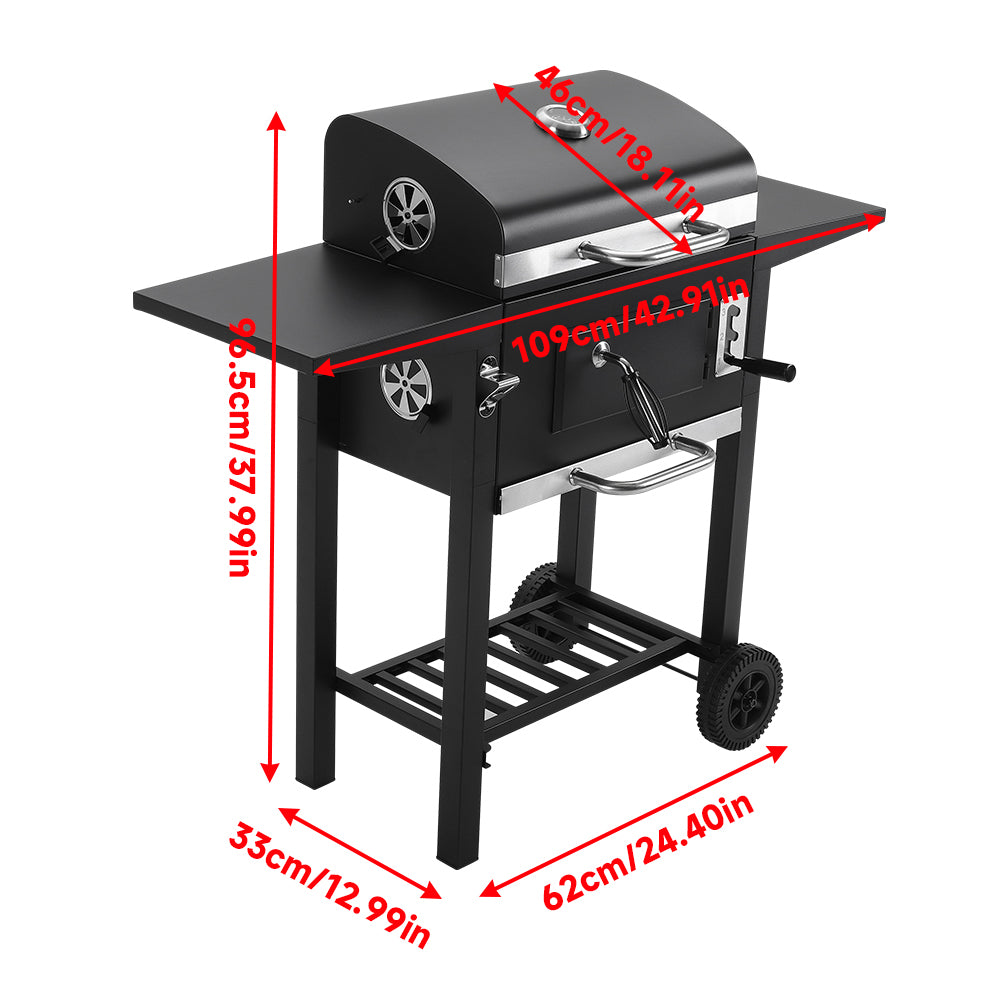 46cm/18.11in
109cm/42.91in
96.5cm/37.99in
33cm/12.99in
62cm/24.40in